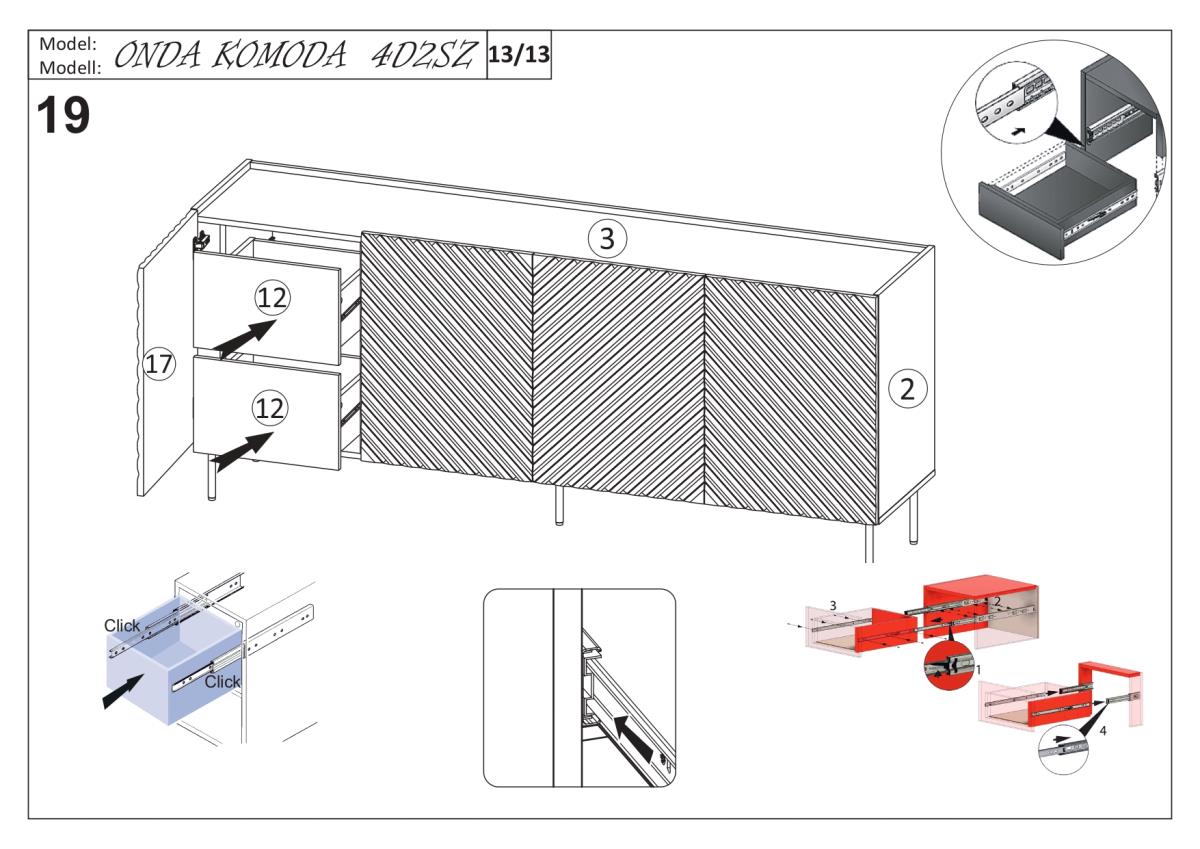 Model:
Modell: ONDA KOMODA 4D2SZ 13/13

19

3

12

17

12

2

Click

Click

3

2

1

4