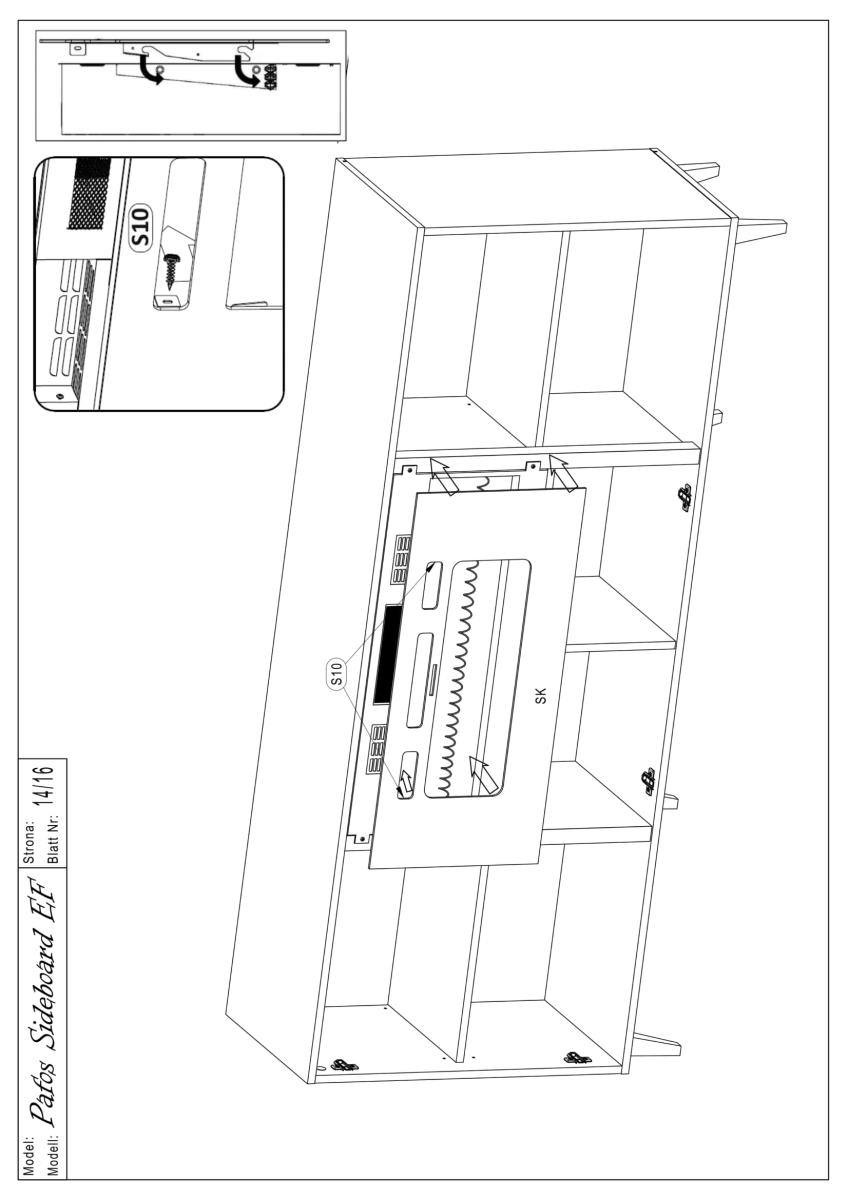 Model:
Modell: Pafos Sideboard EF

Strona:
Blatt Nr: 14/16

S10

S10

SK