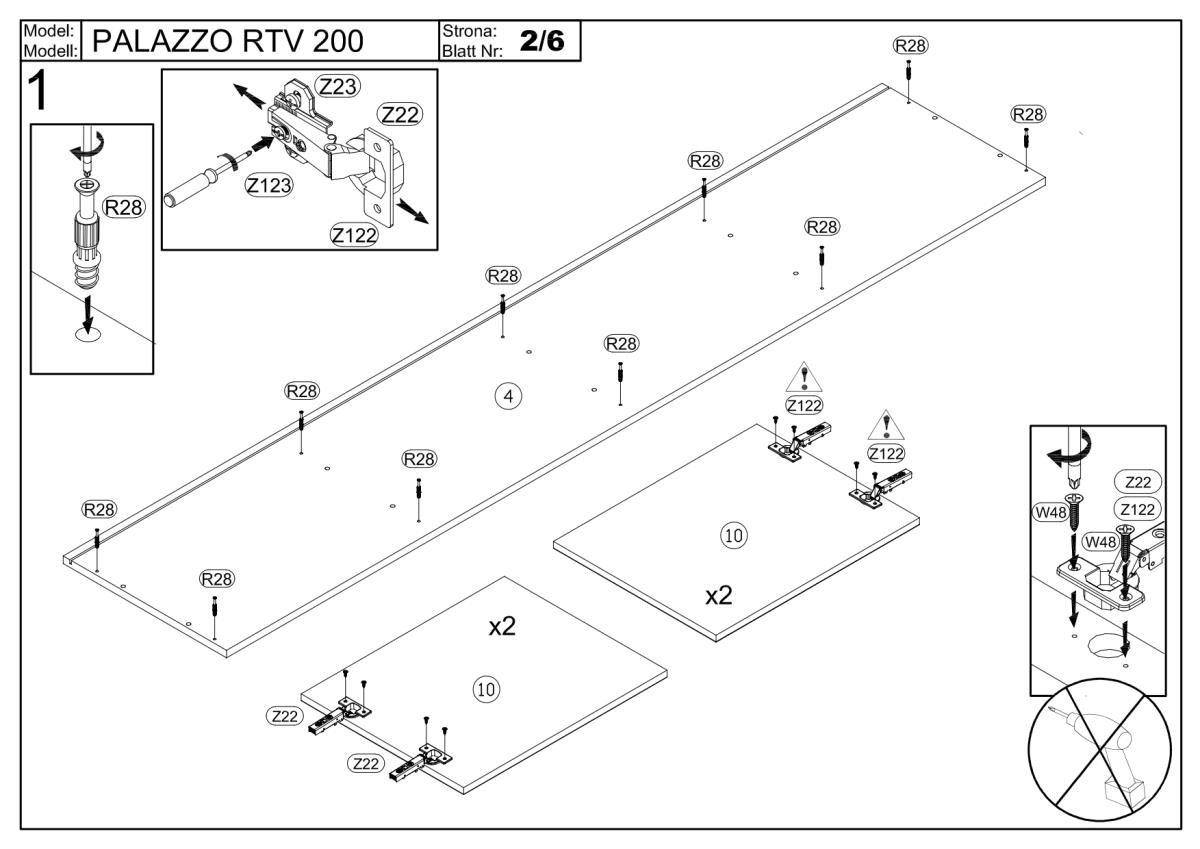 Model:
Modell: PALAZZO RTV 200
Strona:
Blatt Nr: 2/6

1

R28

Z23
Z22
Z123
Z122

R28
R28
R28
R28
R28
R28
R28
R28
R28
R28

4

Z122
Z122

10
x2

x2
10

Z22
Z22

Z22
Z122
W48
W48