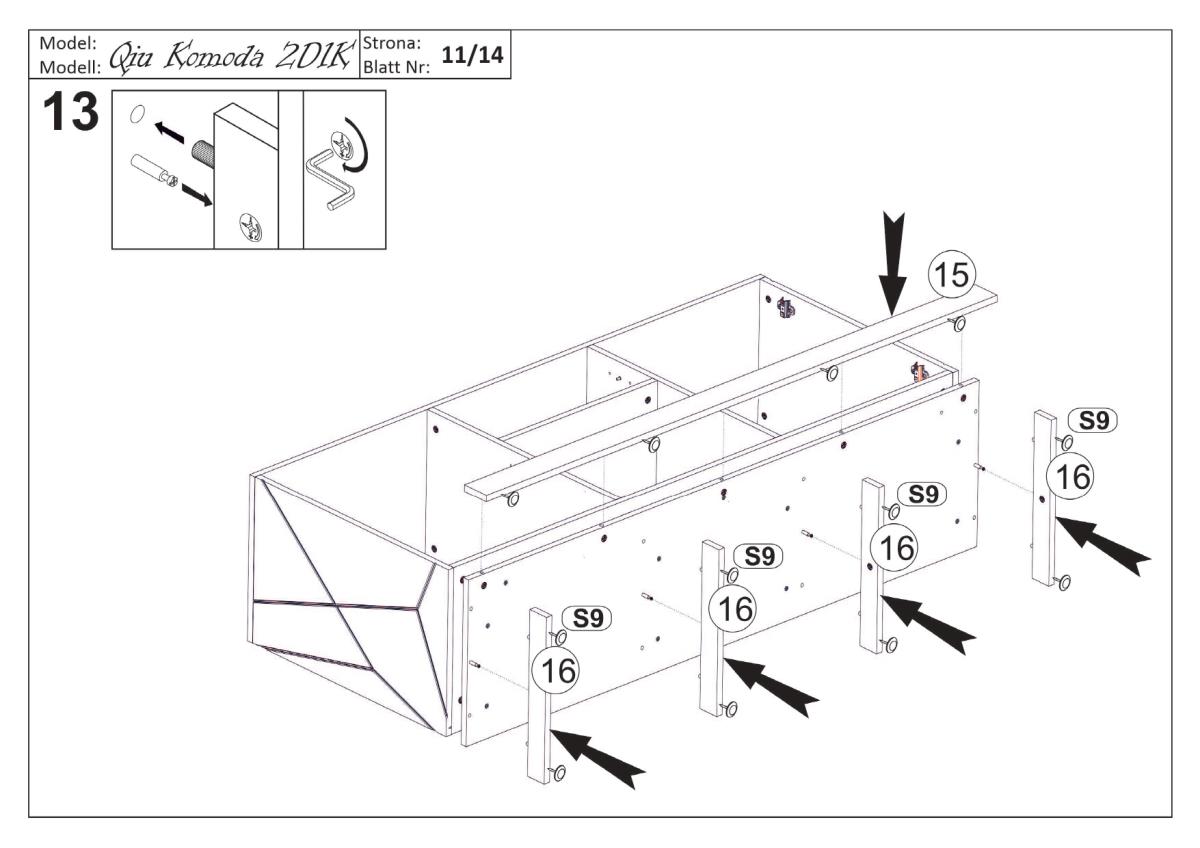 Model:
Modell: Qiu Komoda 2D1K Strona:
Blatt Nr: 11/14

13

15

S9
16

S9
16

S9
16

S9
16