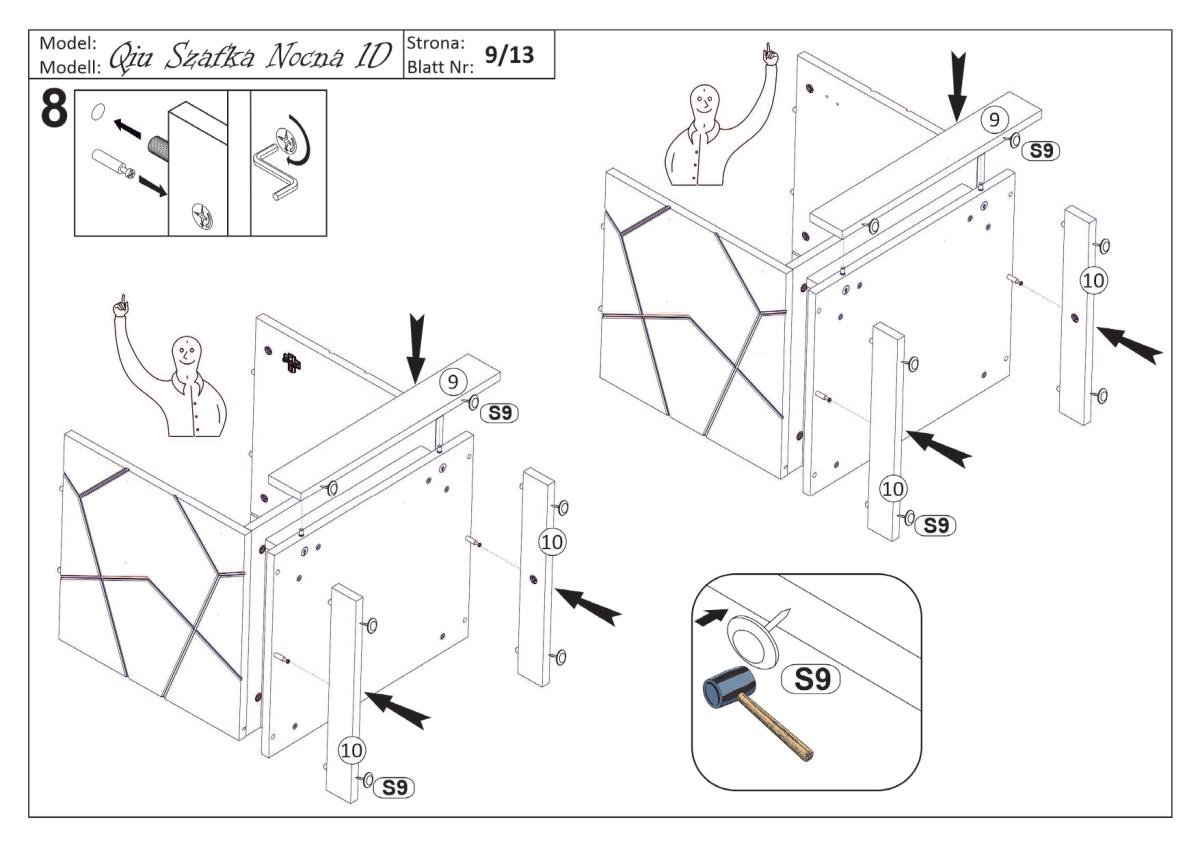 Model:
Modell: Qiu Szafka Nocna 1D
Strona:
Blatt Nr: 9/13

8

9
S9
10
10
S9

9
S9
10
10
S9

S9