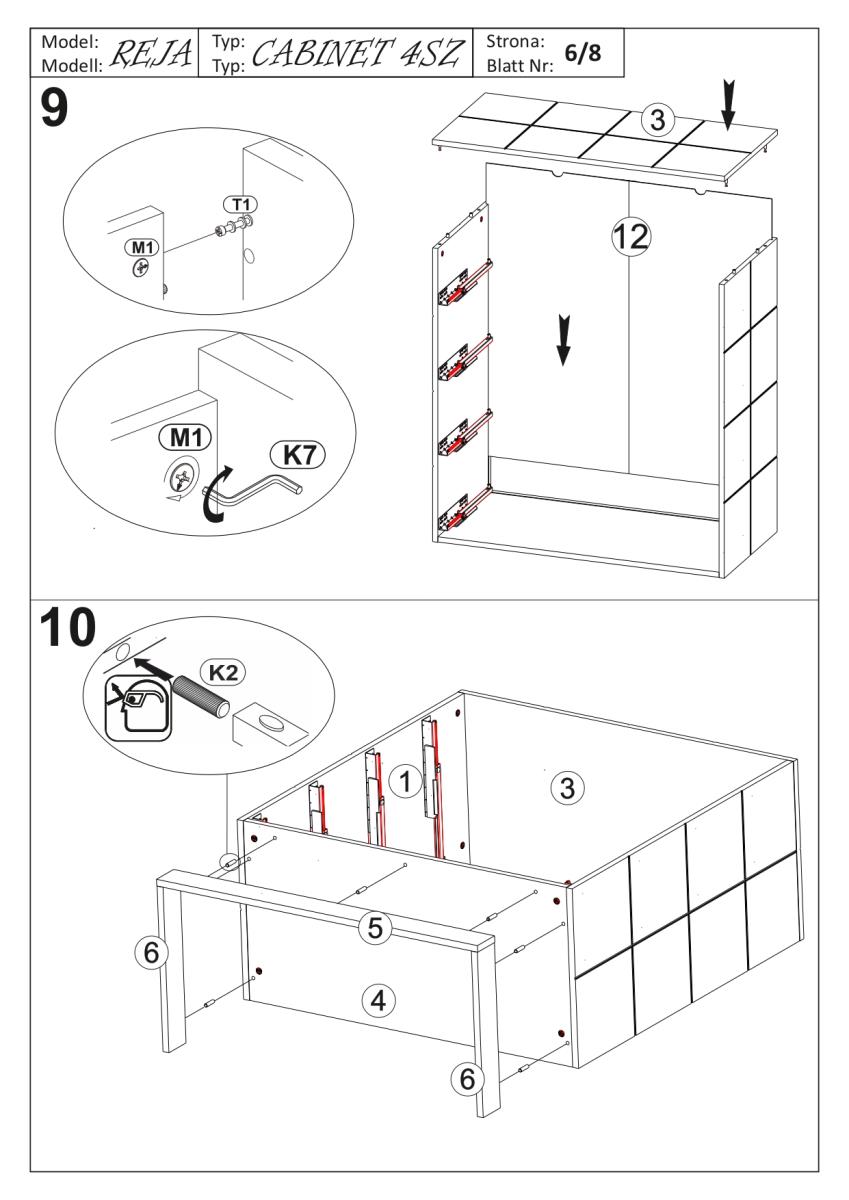 Model:
Modell: REJA

Typ:
Typ: CABINET 4SZ

Strona:
Blatt Nr: 6/8

9

T1
M1

M1
K7

3
12

10

K2

1
3
5
6
4
6