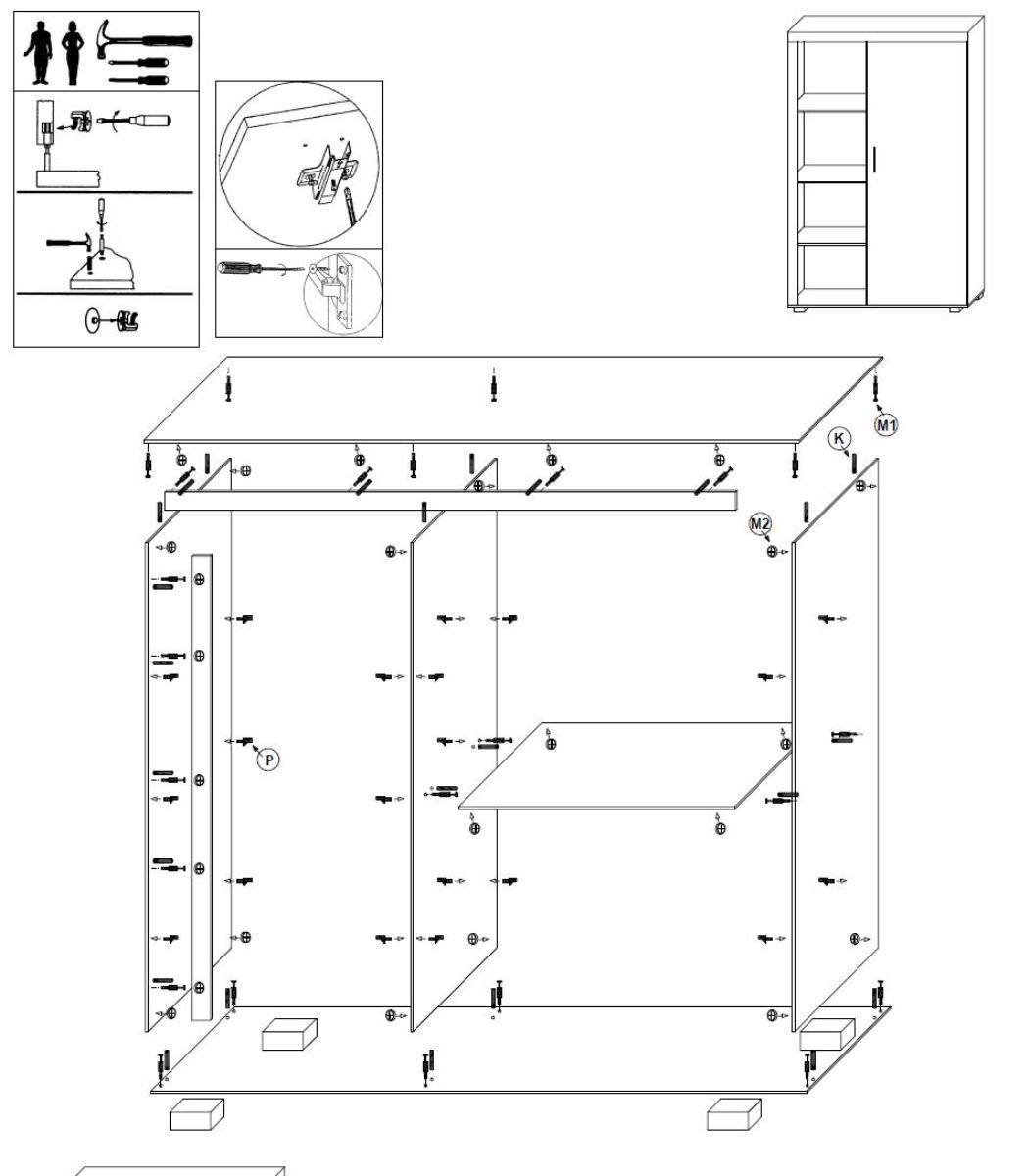 M1
K
M2
P