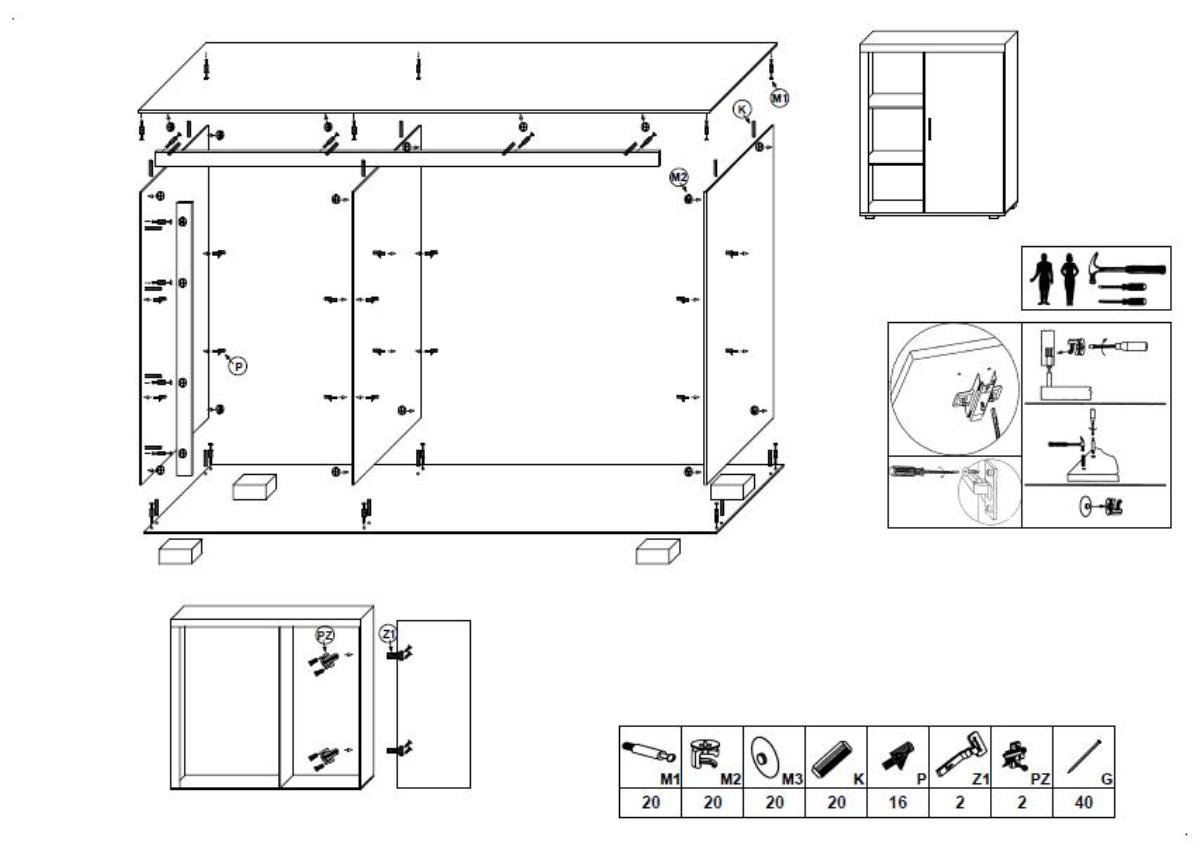 K
M1
M2
P
PZ
Z1

| M1 | M2 | M3 | K | P | Z1 | PZ | G |
|---|---|---|---|---|---|---|---|
| 20 | 20 | 20 | 20 | 16 | 2 | 2 | 40 |