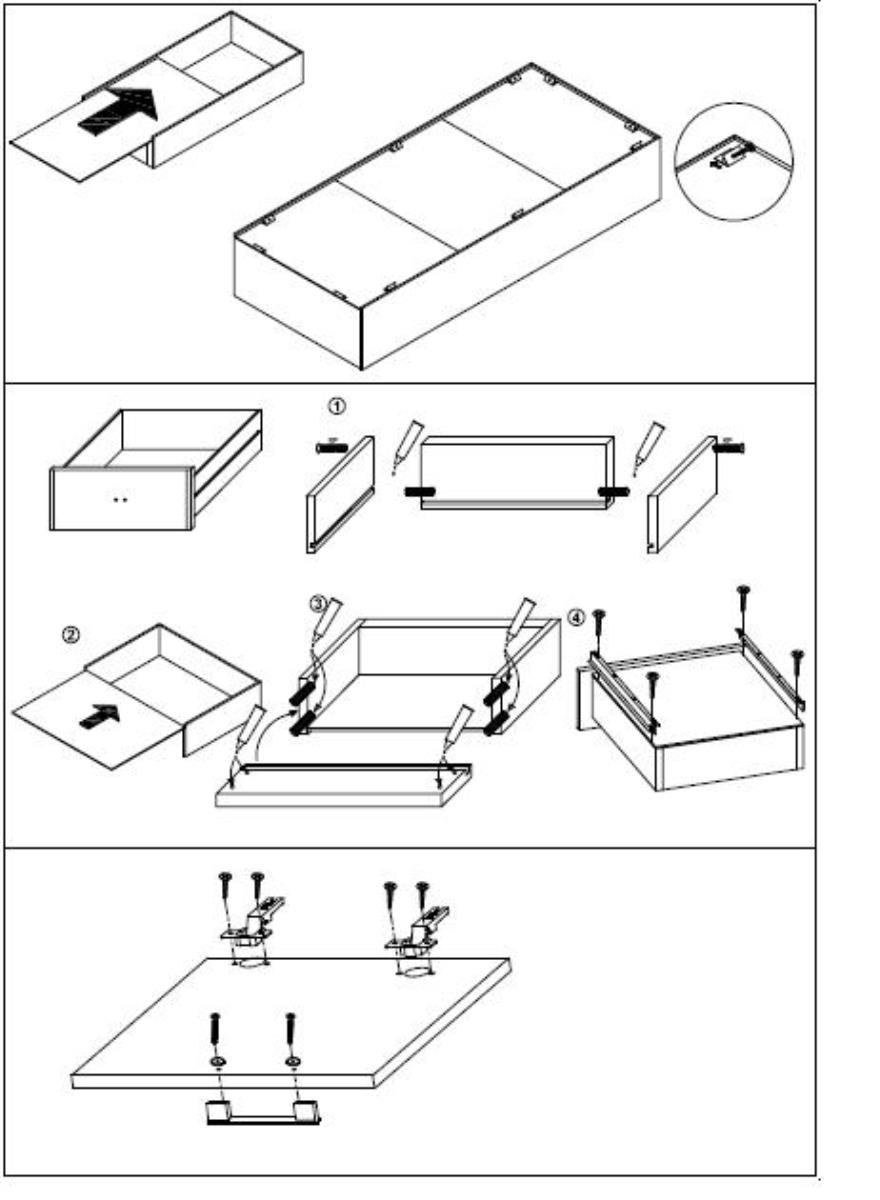 ①

②

③

④