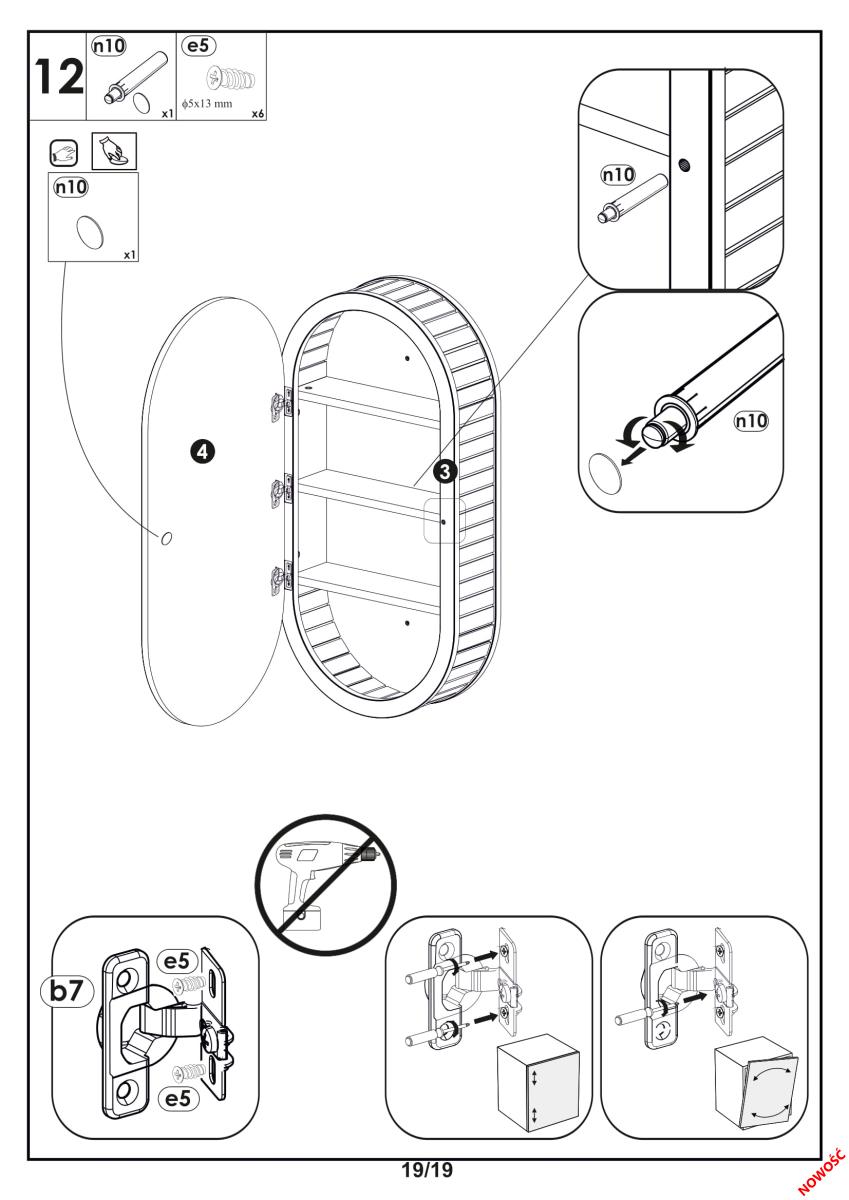 12

n10

x1

e5

ϕ5x13 mm

x6

n10

x1

n10

n10

4

3

b7

e5

e5

19/19

NOWOŚĆ