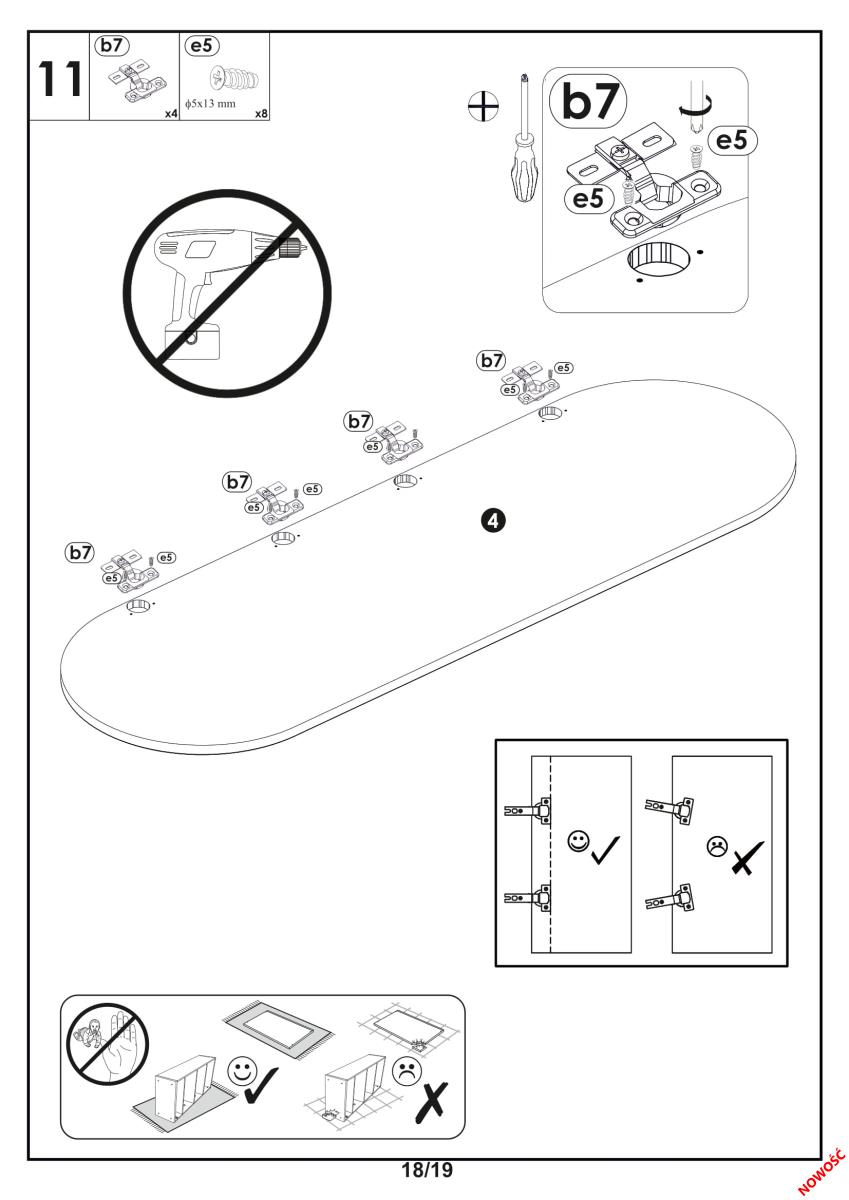 11

b7
x4

e5
ϕ5x13 mm
x8

b7
e5
e5

b7
e5
e5

b7
e5
e5

b7
e5
e5

b7
e5
e5

4

18/19

NOWOŚĆ