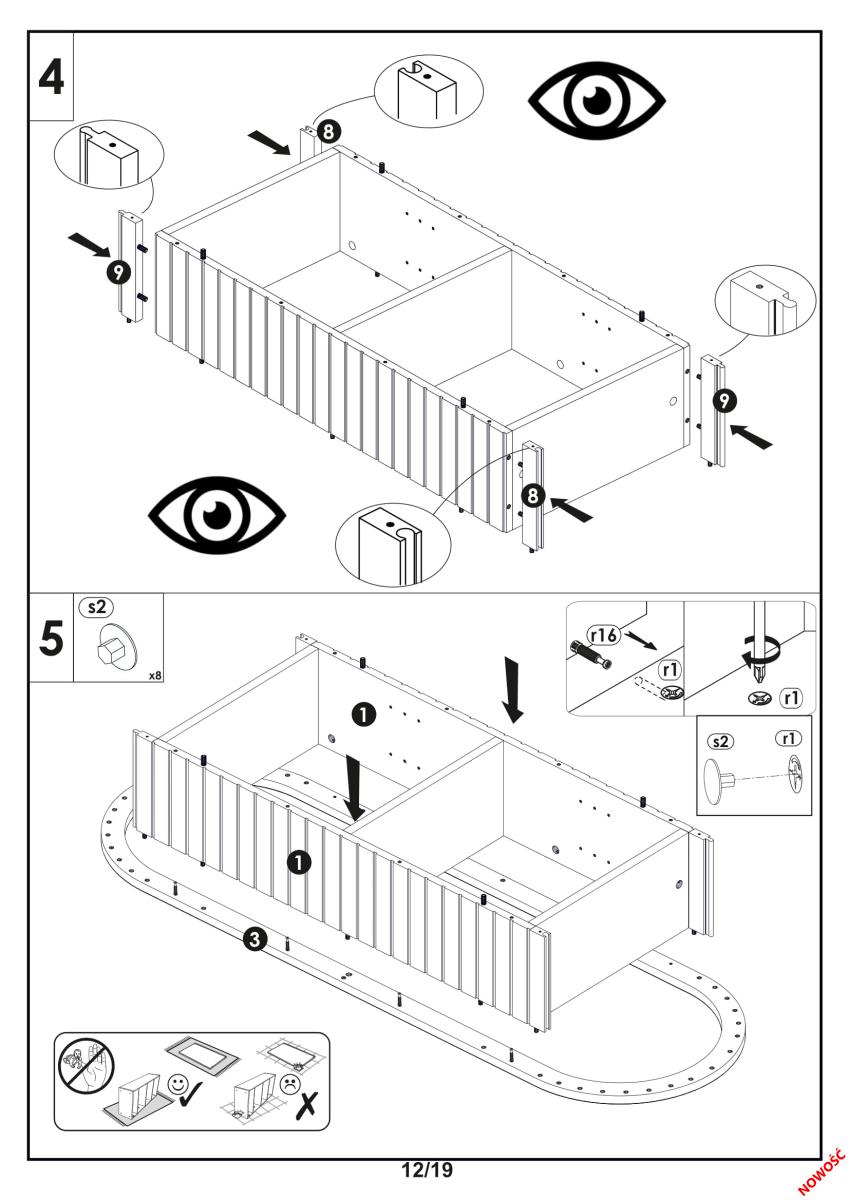 4

8

9

9

8

5

s2

x8

r16

r1

r1

s2

r1

1

1

3

12/19

NOWOŚĆ